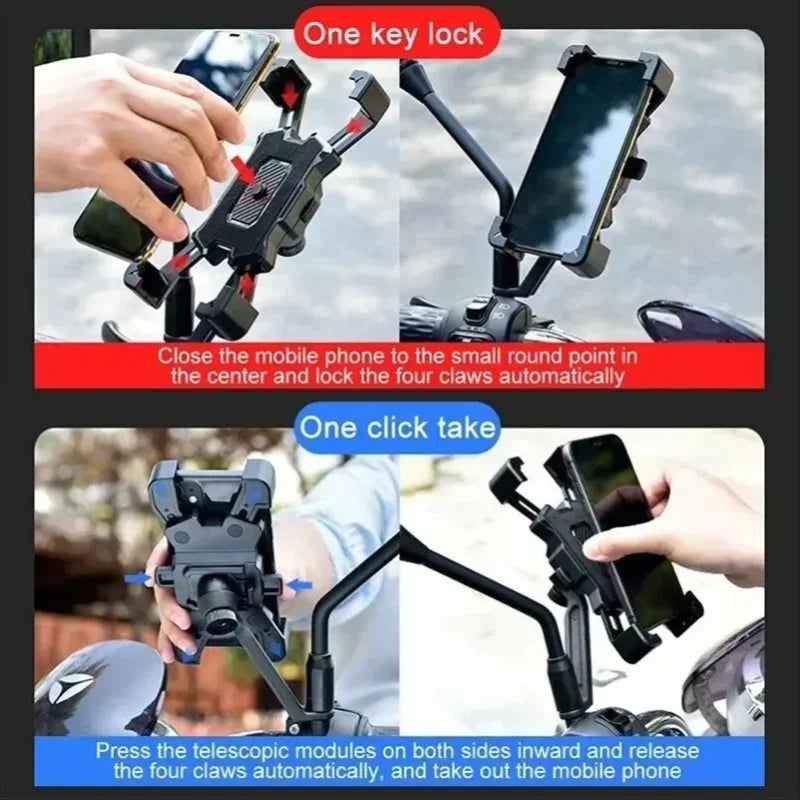 One key lock

Close the mobile phone to the small round point in the center and lock the four claws automatically

One click take

Press the telescopic modules on both sides inward and release the four claws automatically, and take out the mobile phone